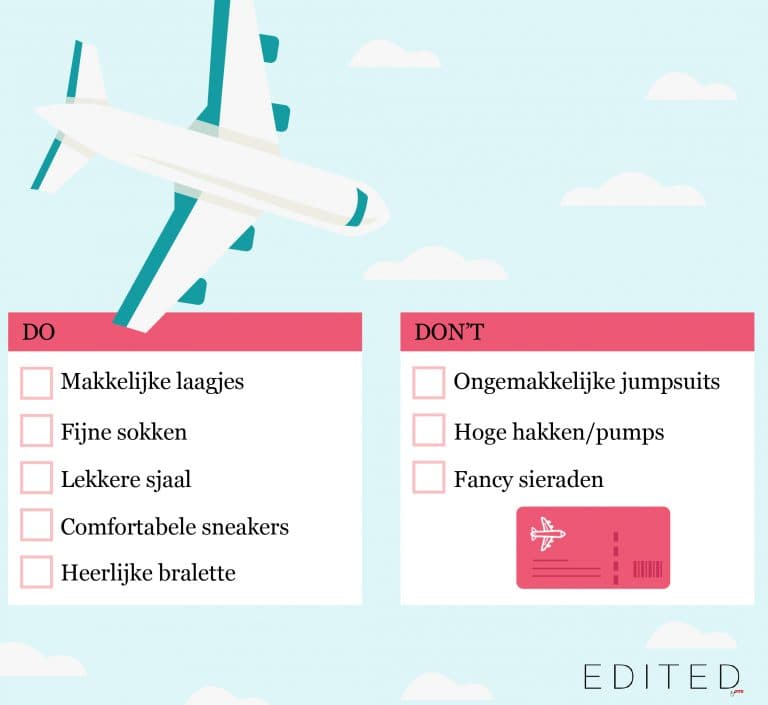 DO

Makkelijke laagjes

Fijne sokken

Lekkere sjaal

Comfortabele sneakers

Heerlijke bralette

DON'T

Ongemakkelijke jumpsuits

Hoge hakken/pumps

Fancy sieraden

EDITED